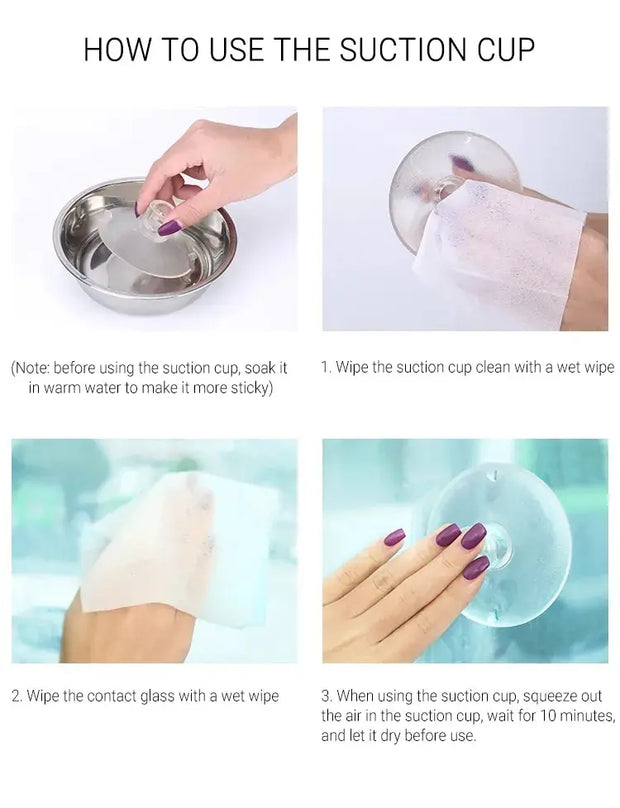 HOW TO USE THE SUCTION CUP

(Note: before using the suction cup, soak it in warm water to make it more sticky)

1. Wipe the suction cup clean with a wet wipe

2. Wipe the contact glass with a wet wipe

3. When using the suction cup, squeeze out the air in the suction cup, wait for 10 minutes, and let it dry before use.