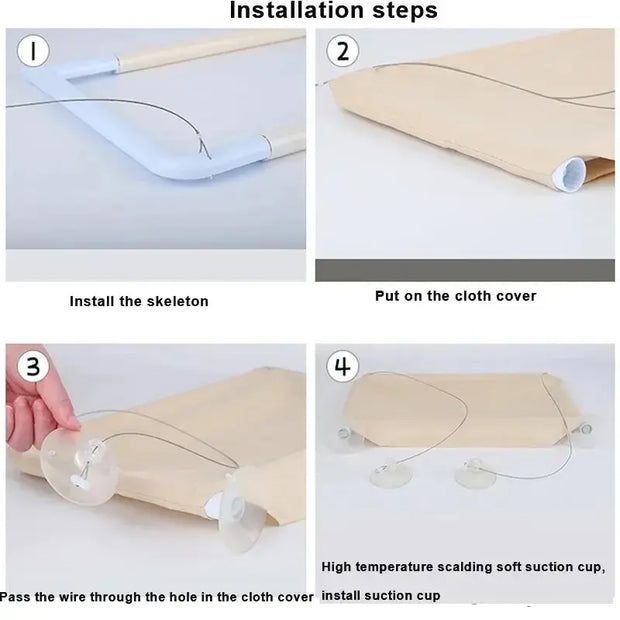 Installation steps

1

Install the skeleton

2

Put on the cloth cover

3

Pass the wire through the hole in the cloth cover

4

High temperature scalding soft suction cup, install suction cup